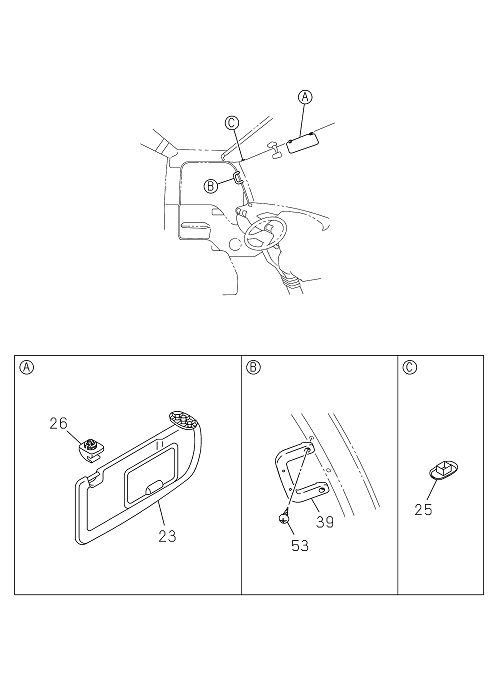 A
C
B

A
26
23

B
39
53

C
25